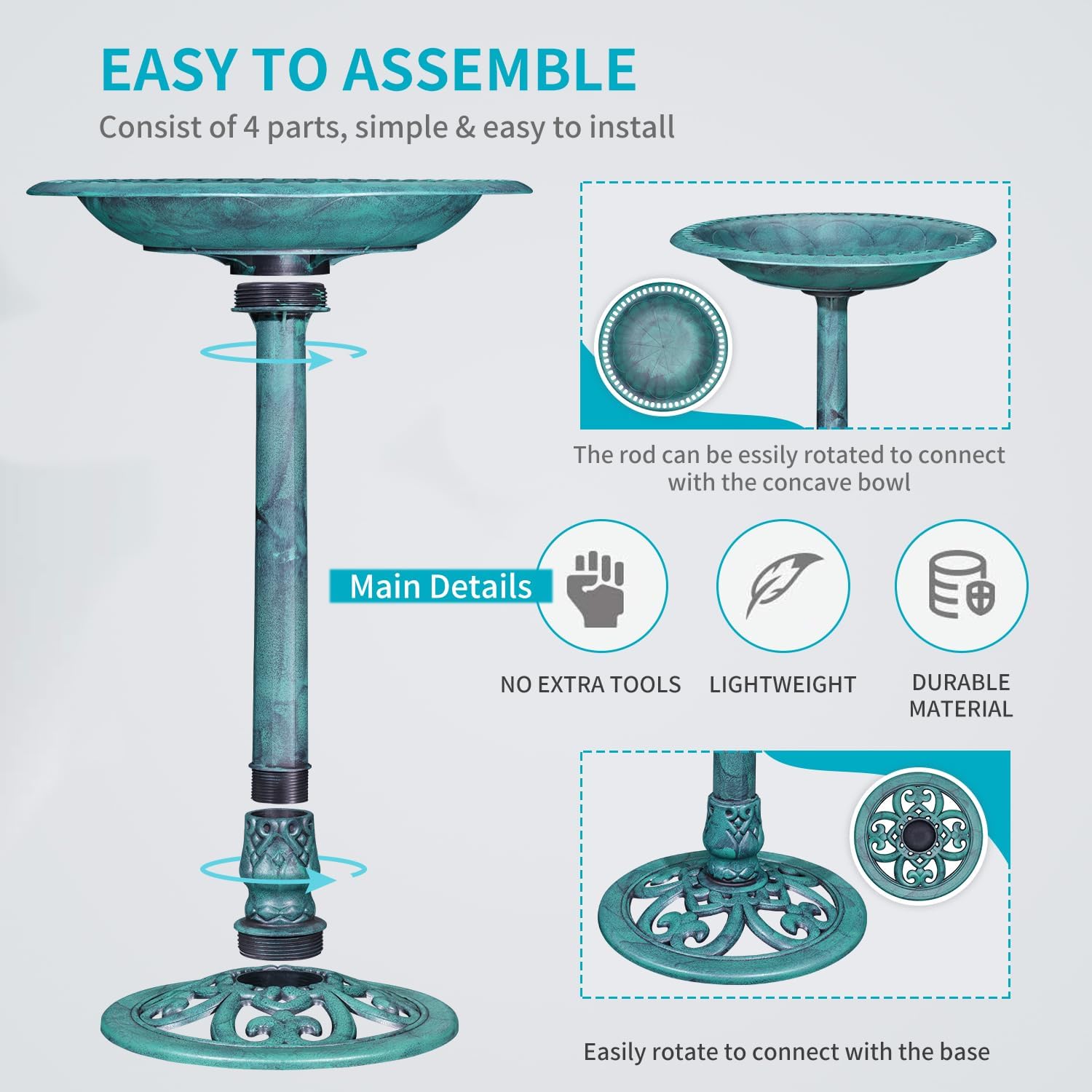 EASY TO ASSEMBLE

Consist of 4 parts, simple & easy to install

The rod can be essily rotated to connect with the concave bowl

Main Details

NO EXTRA TOOLS

LIGHTWEIGHT

DURABLE MATERIAL

Easily rotate to connect with the base