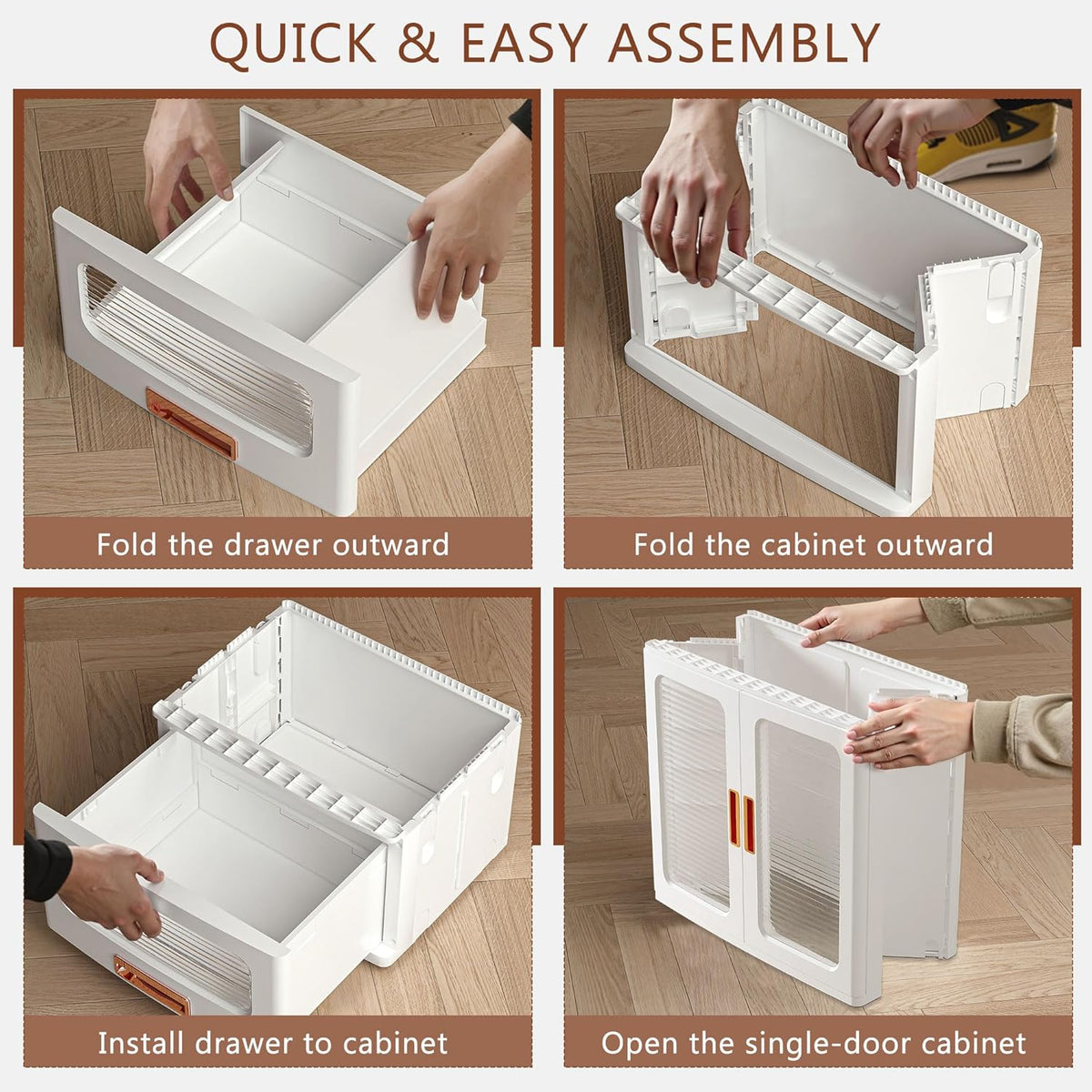 QUICK & EASY ASSEMBLY

Fold the drawer outward

Fold the cabinet outward

Install drawer to cabinet

Open the single-door cabinet