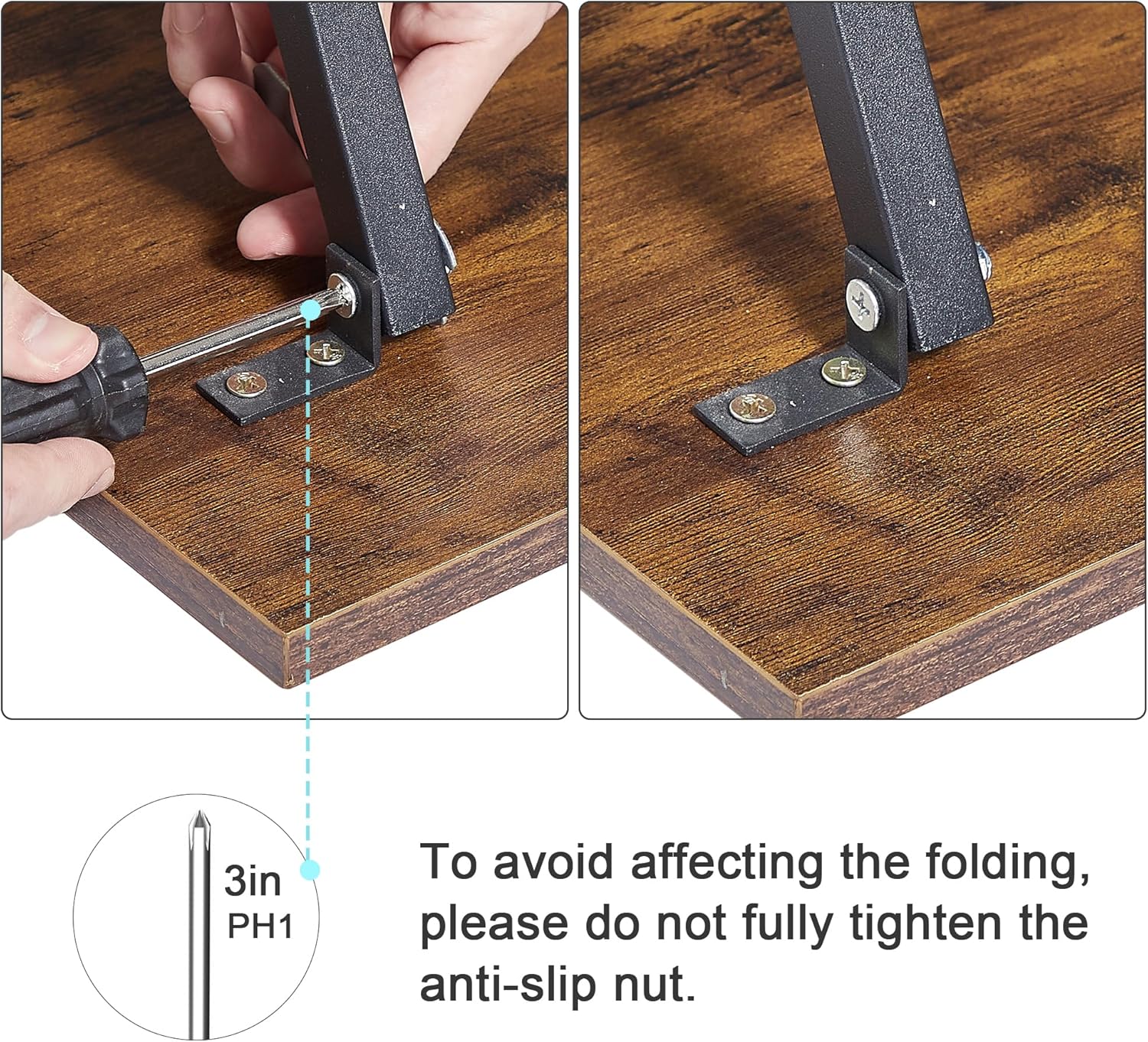 3in
PH1

To avoid affecting the folding, please do not fully tighten the anti-slip nut.