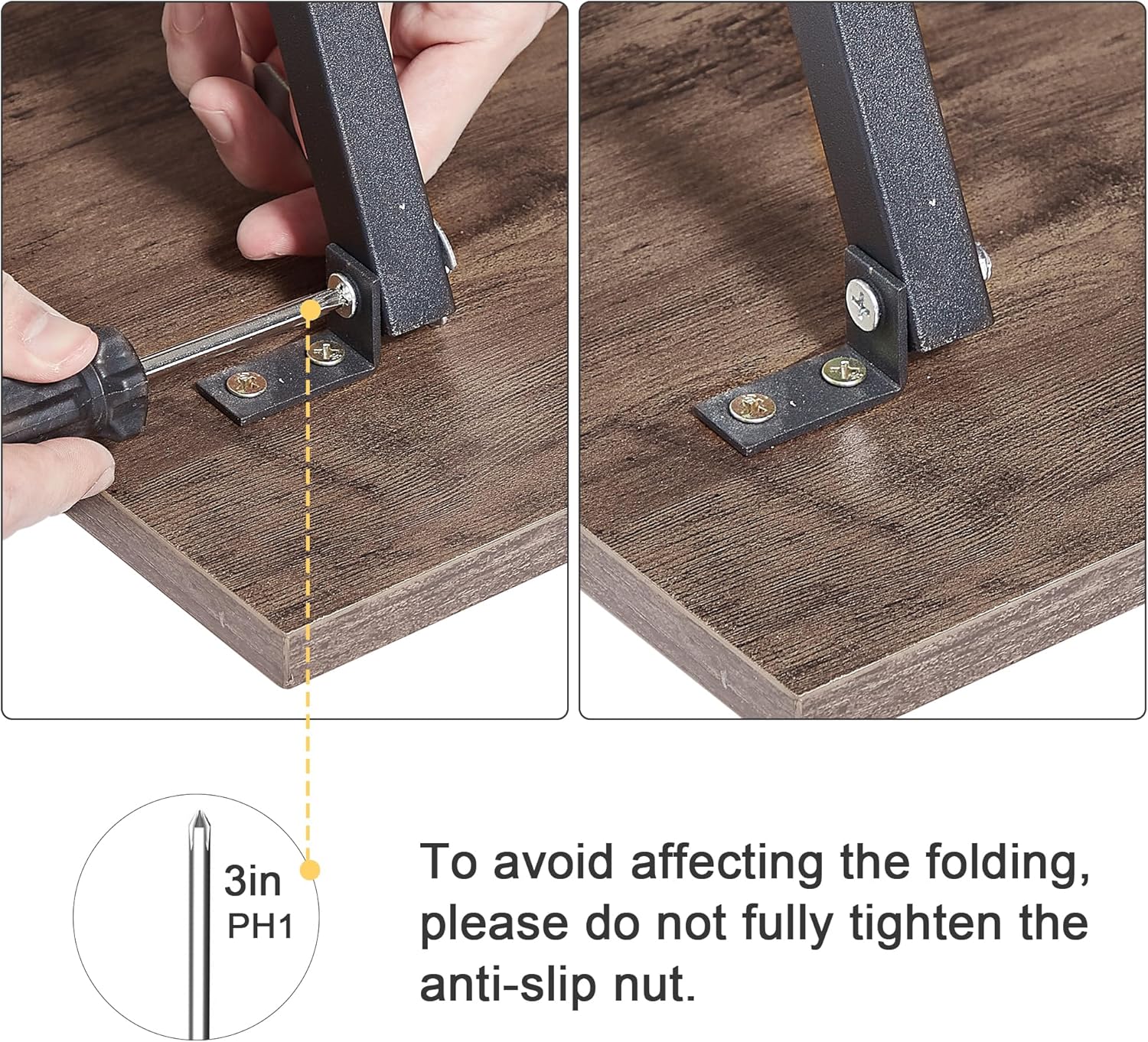 3in
PH1

To avoid affecting the folding, please do not fully tighten the anti-slip nut.