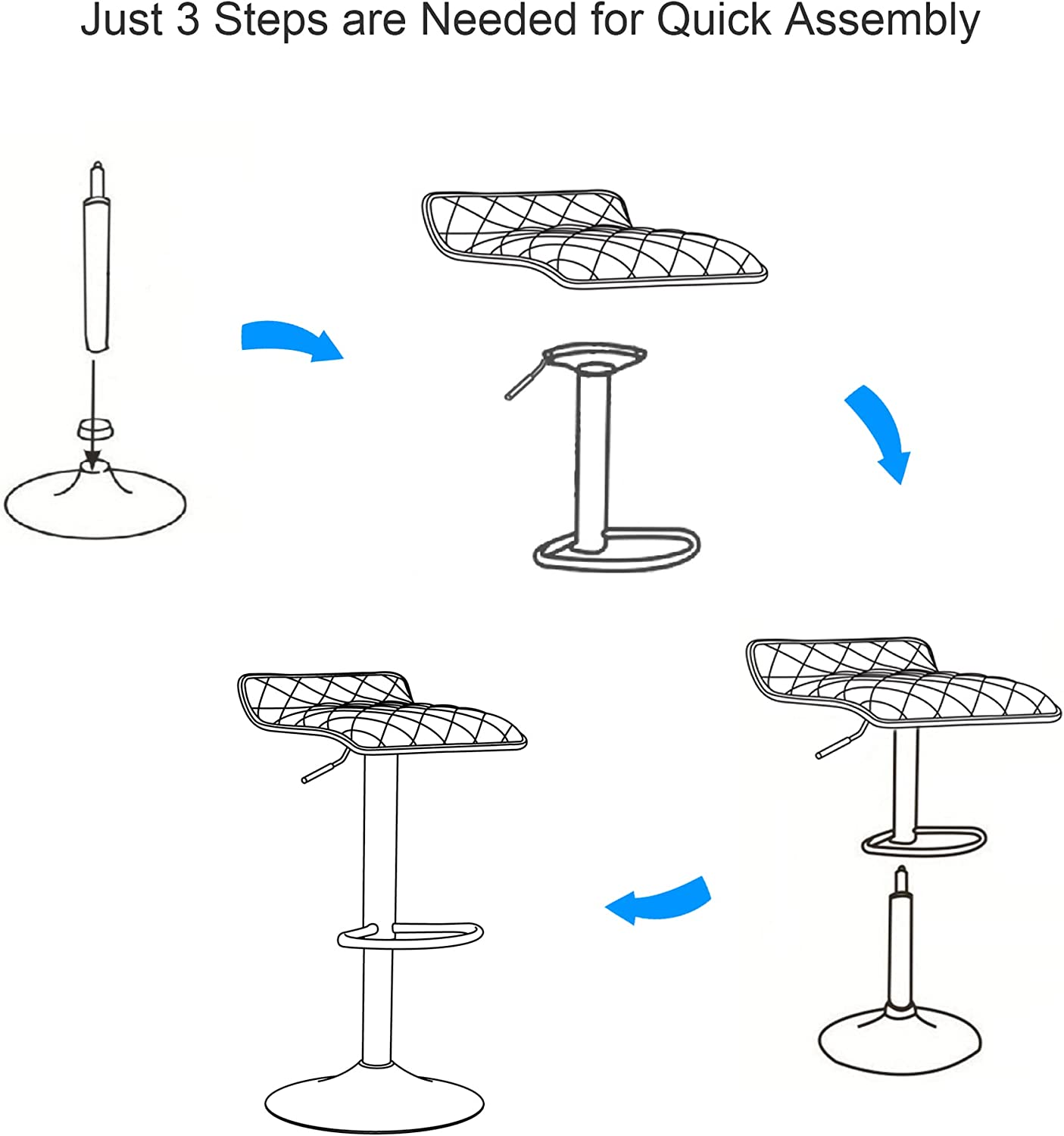 Just 3 Steps are Needed for Quick Assembly