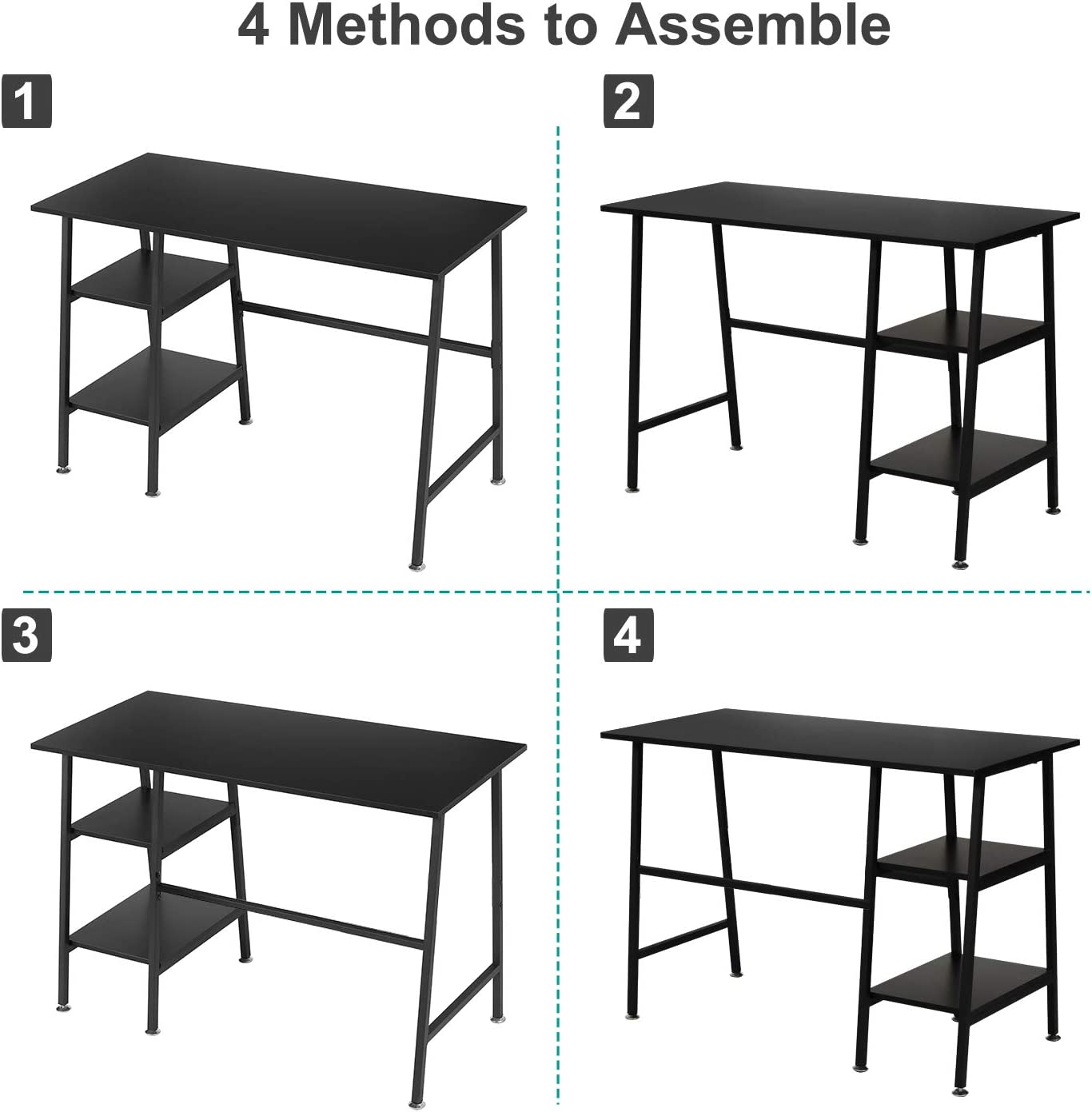 4 Methods to Assemble

1

2

3

4