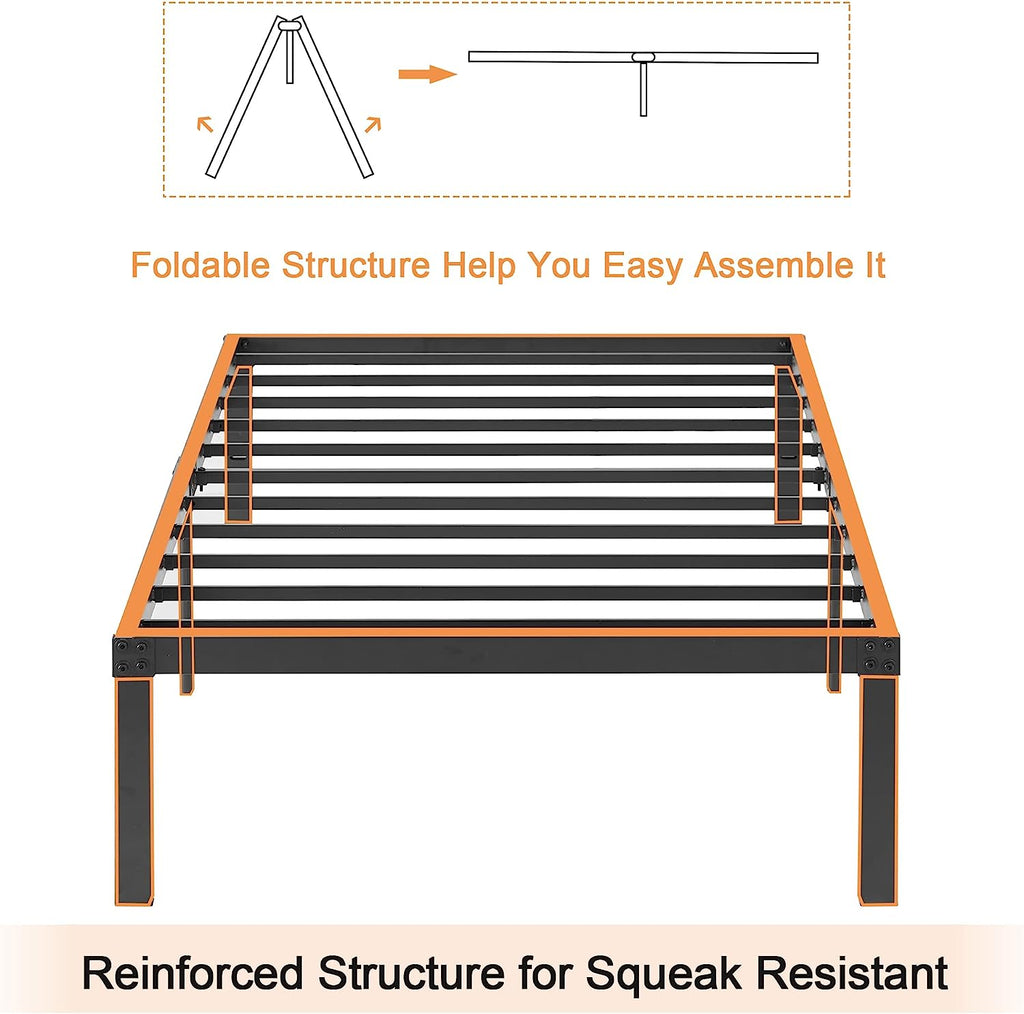 Foldable Structure Help You Easy Assemble It

Reinforced Structure for Squeak Resistant