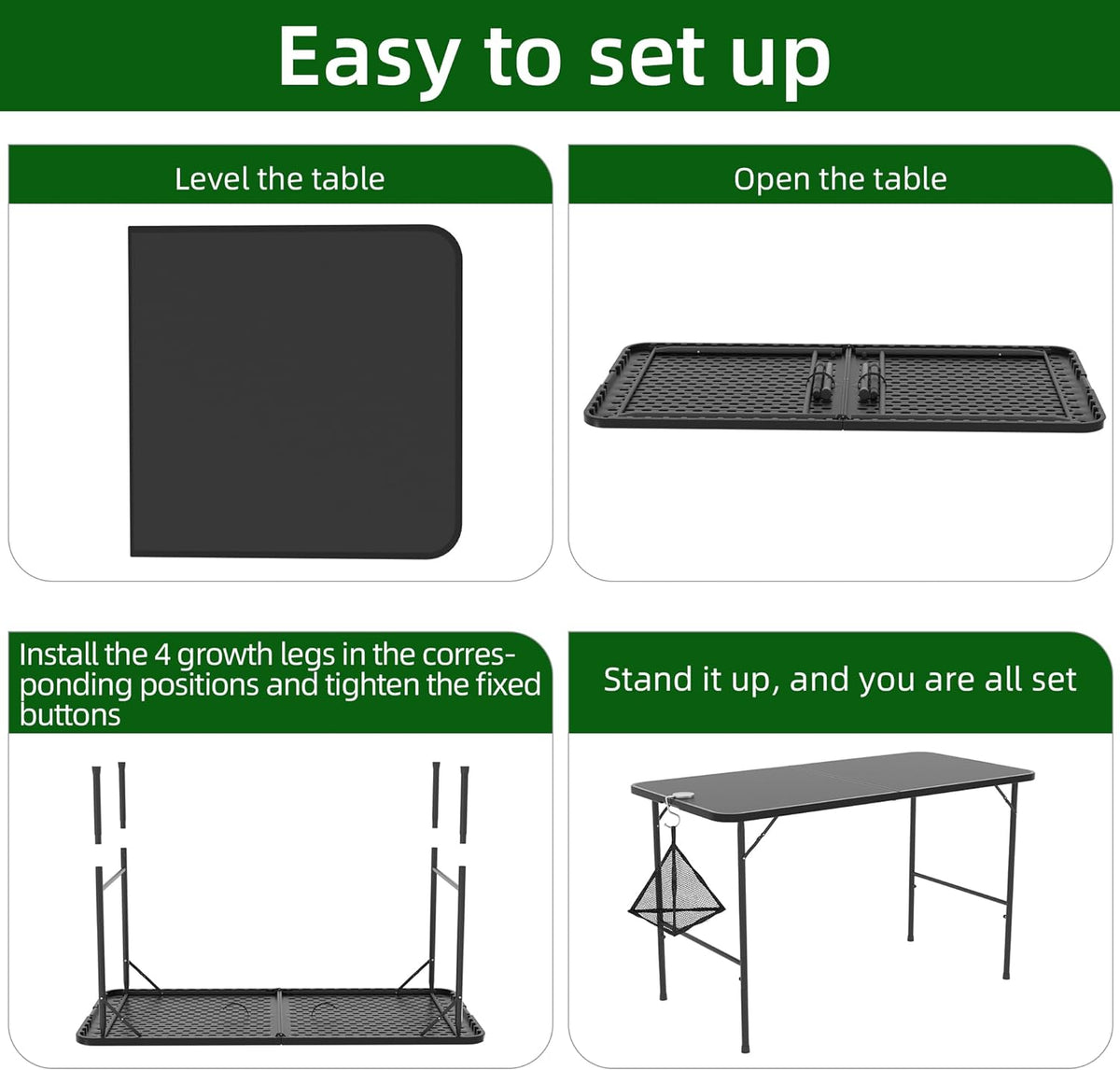 Easy to set up

Level the table

Open the table

Install the 4 growth legs in the corresponding positions and tighten the fixed buttons

Stand it up, and you are all set