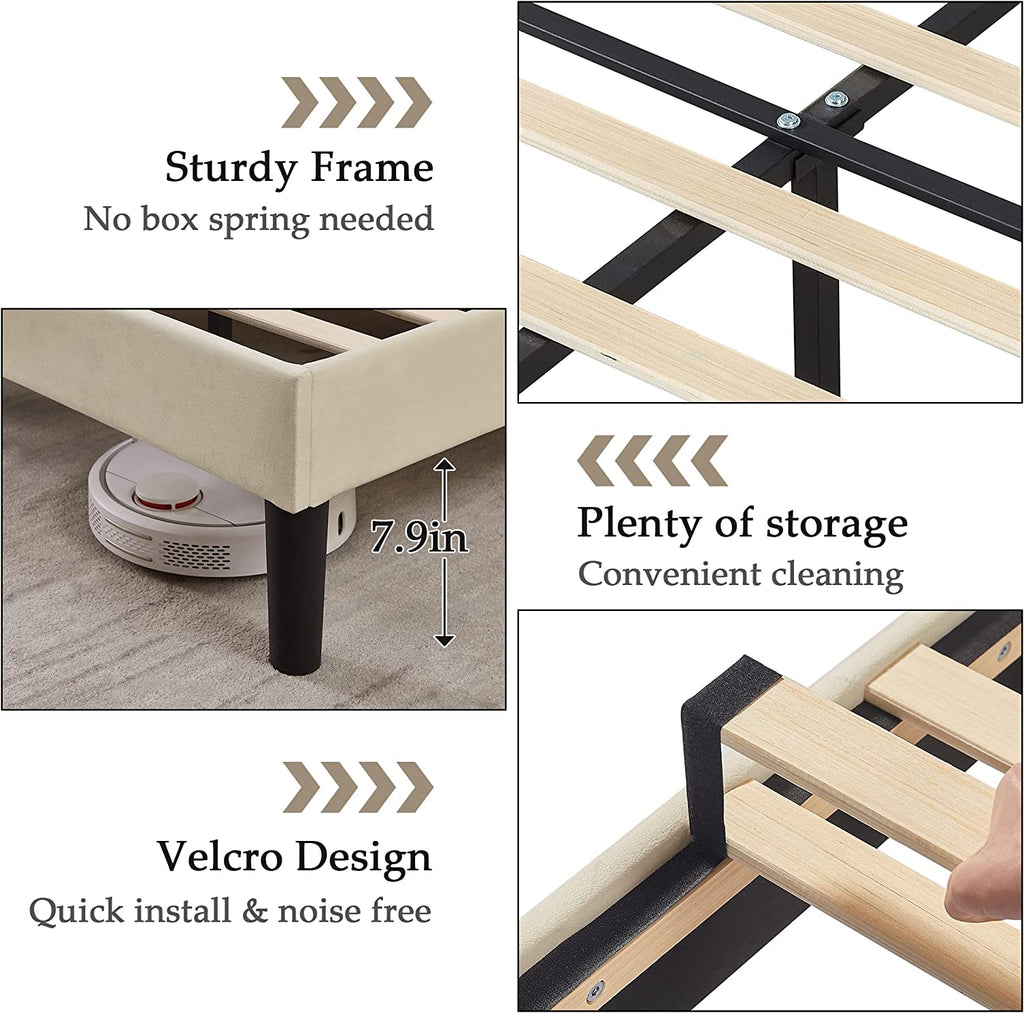 Sturdy Frame
No box spring needed

7.9in

Plenty of storage
Convenient cleaning

Velcro Design
Quick install & noise free