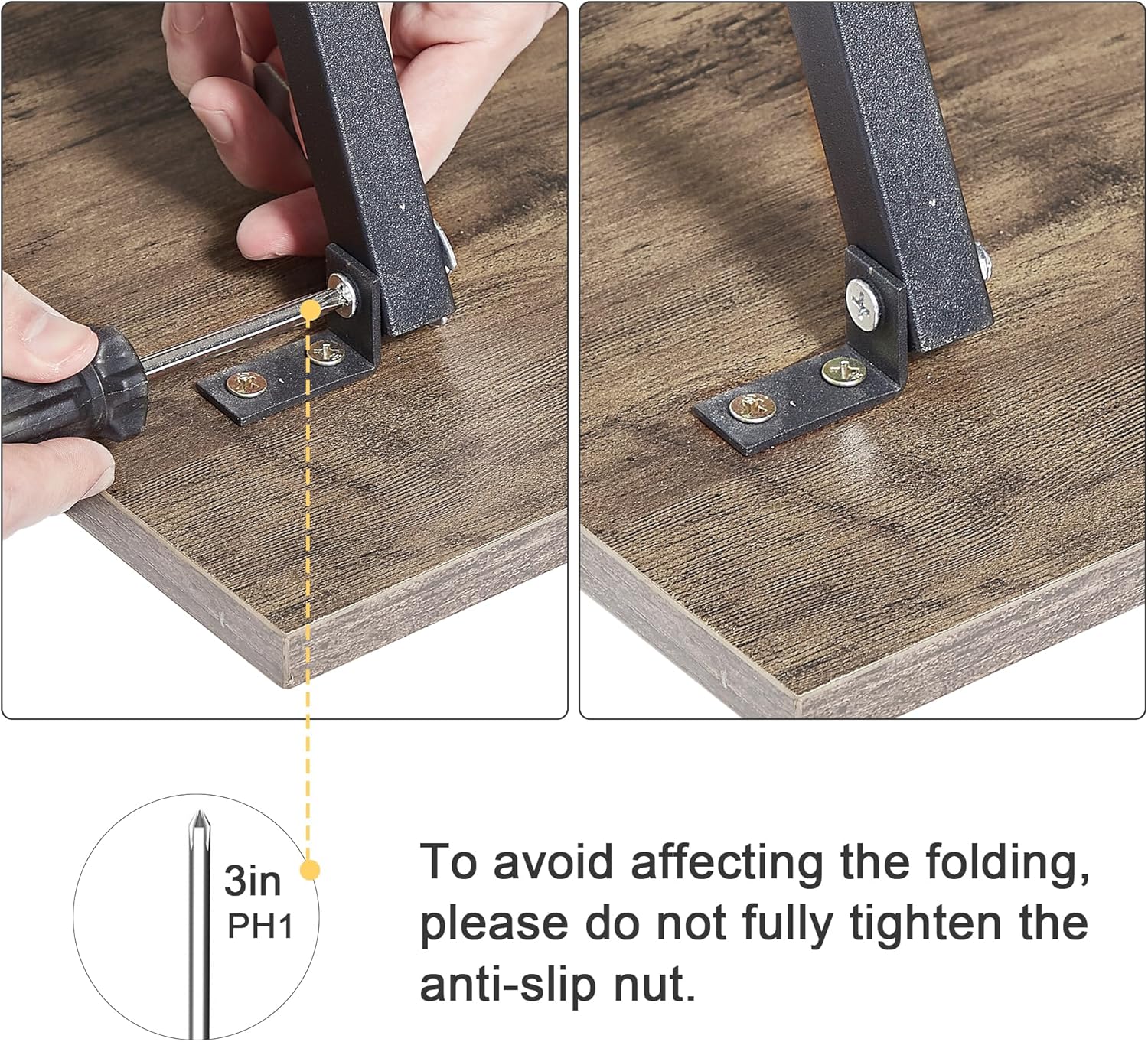 3in
PH1

To avoid affecting the folding, please do not fully tighten the anti-slip nut.