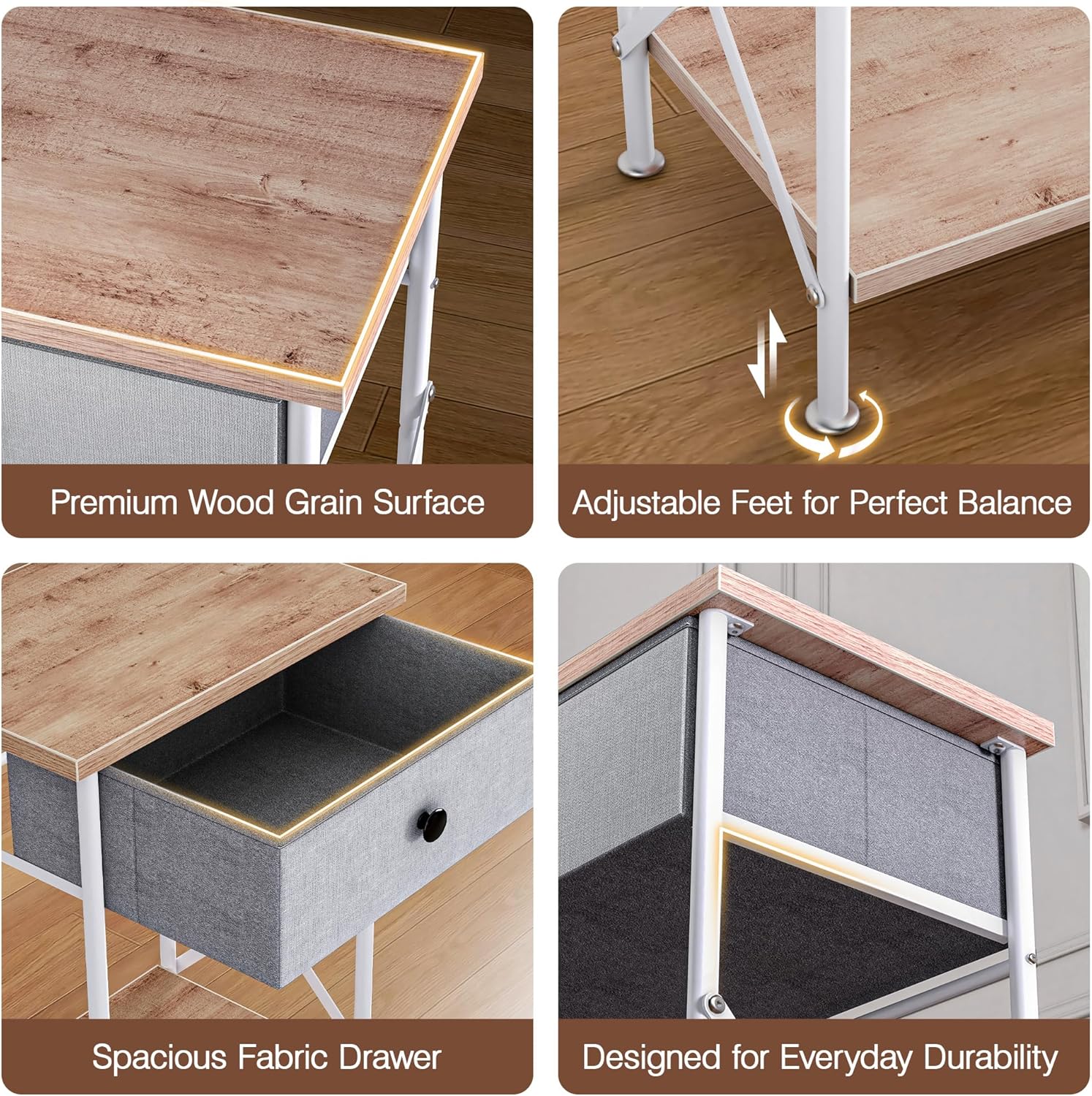 Premium Wood Grain Surface

Adjustable Feet for Perfect Balance

Spacious Fabric Drawer

Designed for Everyday Durability