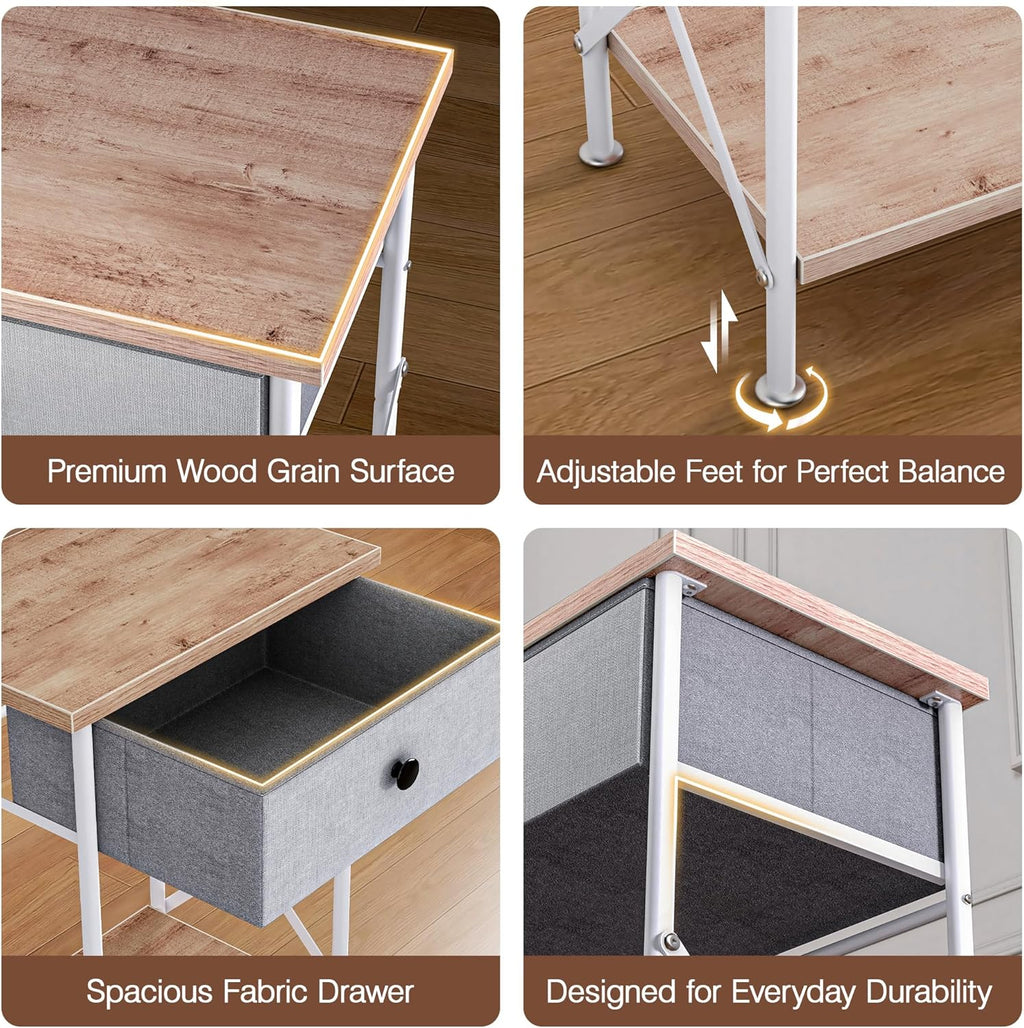 Premium Wood Grain Surface

Adjustable Feet for Perfect Balance

Spacious Fabric Drawer

Designed for Everyday Durability