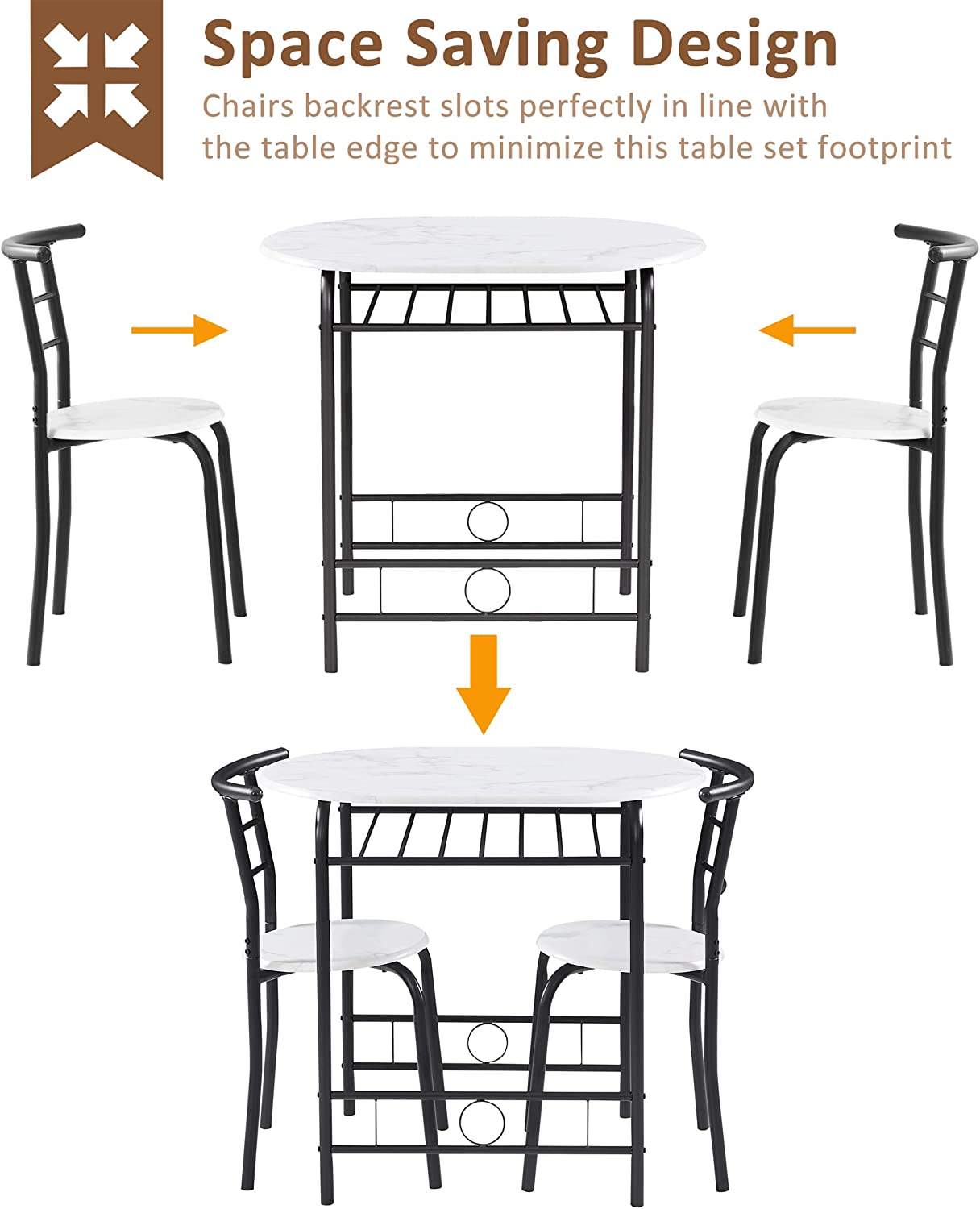 Space Saving Design

Chairs backrest slots perfectly in line with the table edge to minimize this table set footprint